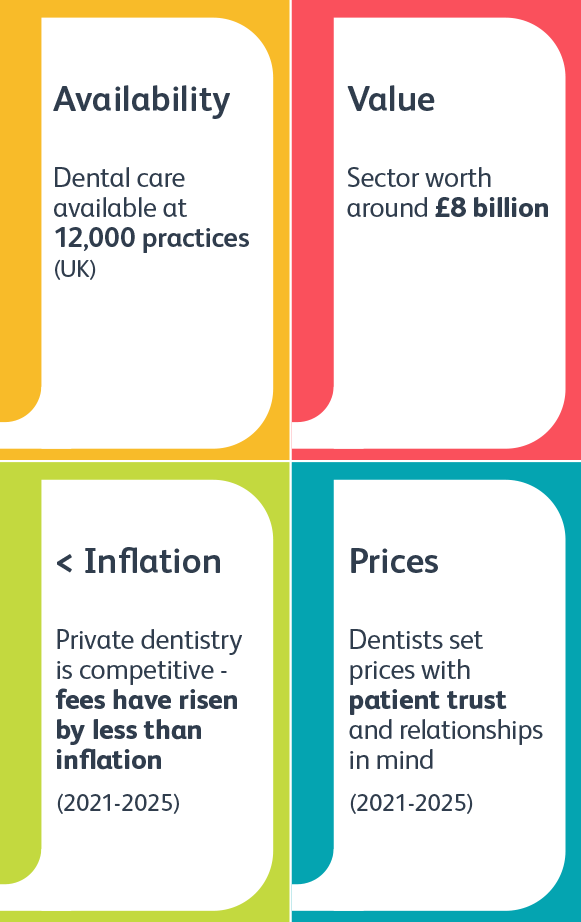 Availability

Dental care available at 12,000 practices (UK)

Value

Sector worth around £8 billion

< Inflation

Private dentistry is competitive - fees have risen by less than inflation

(2021-2025)

Prices

Dentists set prices with patient trust and relationships in mind

(2021-2025)